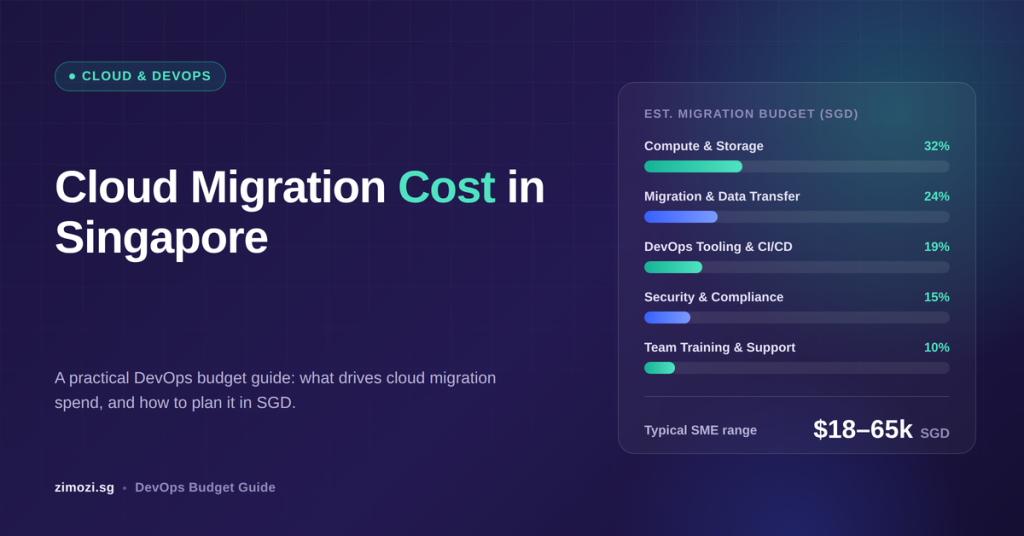 CLOUD & DEVOPS

Cloud Migration Cost in Singapore

A practical DevOps budget guide: what drives cloud migration spend, and how to plan it in SGD.

zimozi.sg • DevOps Budget Guide

EST. MIGRATION BUDGET (SGD)

Compute & Storage 32%

Migration & Data Transfer 24%

DevOps Tooling & CI/CD 19%

Security & Compliance 15%

Team Training & Support 10%

Typical SME range $18–65k SGD